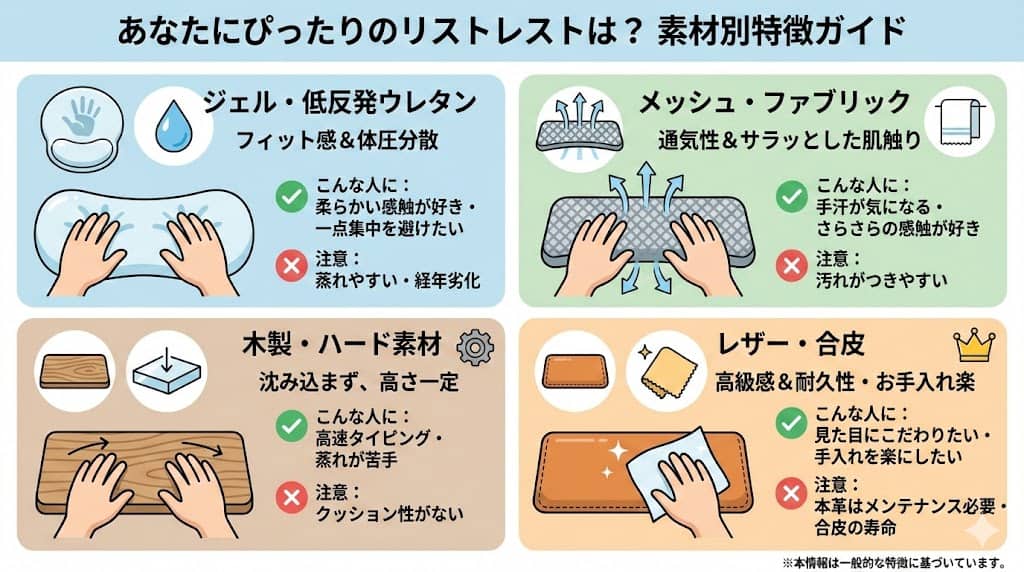 あなたにぴったりのリストレストは？ 素材別特徴ガイド

ジェル・低反発ウレタン
フィット感＆体圧分散
こんな人に：
柔らかい感触が好き・一点集中を避けたい
注意：
蒸れやすい・経年劣化

メッシュ・ファブリック
通気性＆サラッとした肌触り
こんな人に：
手汗が気になる・さらさらの感触が好き
注意：
汚れがつきやすい

木製・ハード素材
沈み込まず、高さ一定
こんな人に：
高速タイピング・蒸れが苦手
注意：
クッション性がない

レザー・合皮
高級感＆耐久性・お手入れ楽
こんな人に：
見た目にこだわりたい・手入れを楽にしたい
注意：
本革はメンテナンス必要・合皮の寿命

※本情報は一般的な特徴に基づいています。