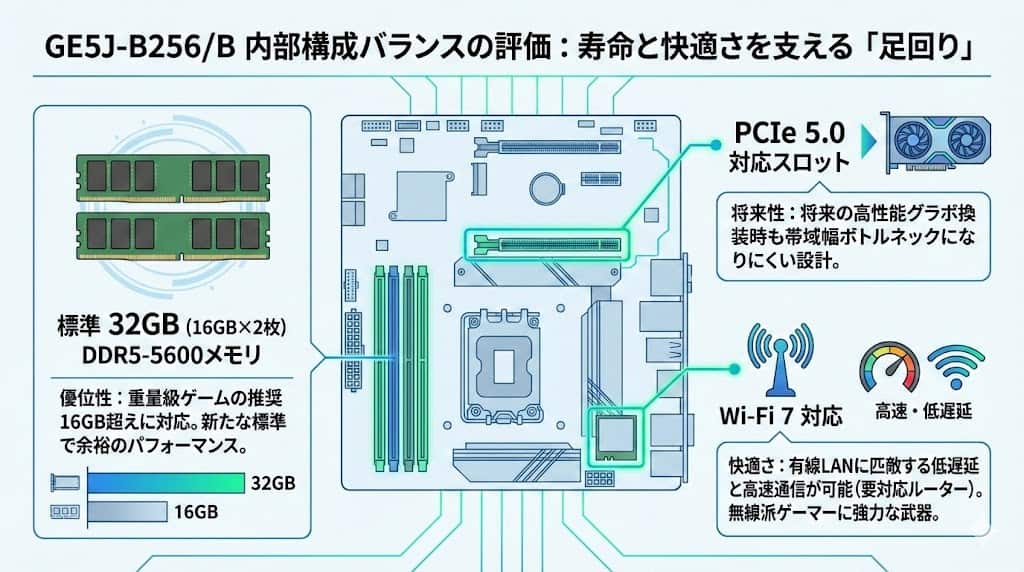 GE5J-B256/B 内部構成バランスの評価：寿命と快適さを支える「足回り」

標準 32GB (16GB×2枚) DDR5-5600メモリ

優位性：重量級ゲームの推奨16GB超えに対応。新たな標準で余裕のパフォーマンス。

32GB

16GB

PCIe 5.0 対応スロット

将来性：将来の高性能グラボ換装時も帯域幅ボトルネックになりにくい設計。

Wi-Fi 7 対応

高速・低遅延

快適さ：有線LANに匹敵する低遅延と高速通信が可能(要対応ルーター)。無線派ゲーマーに強力な武器。