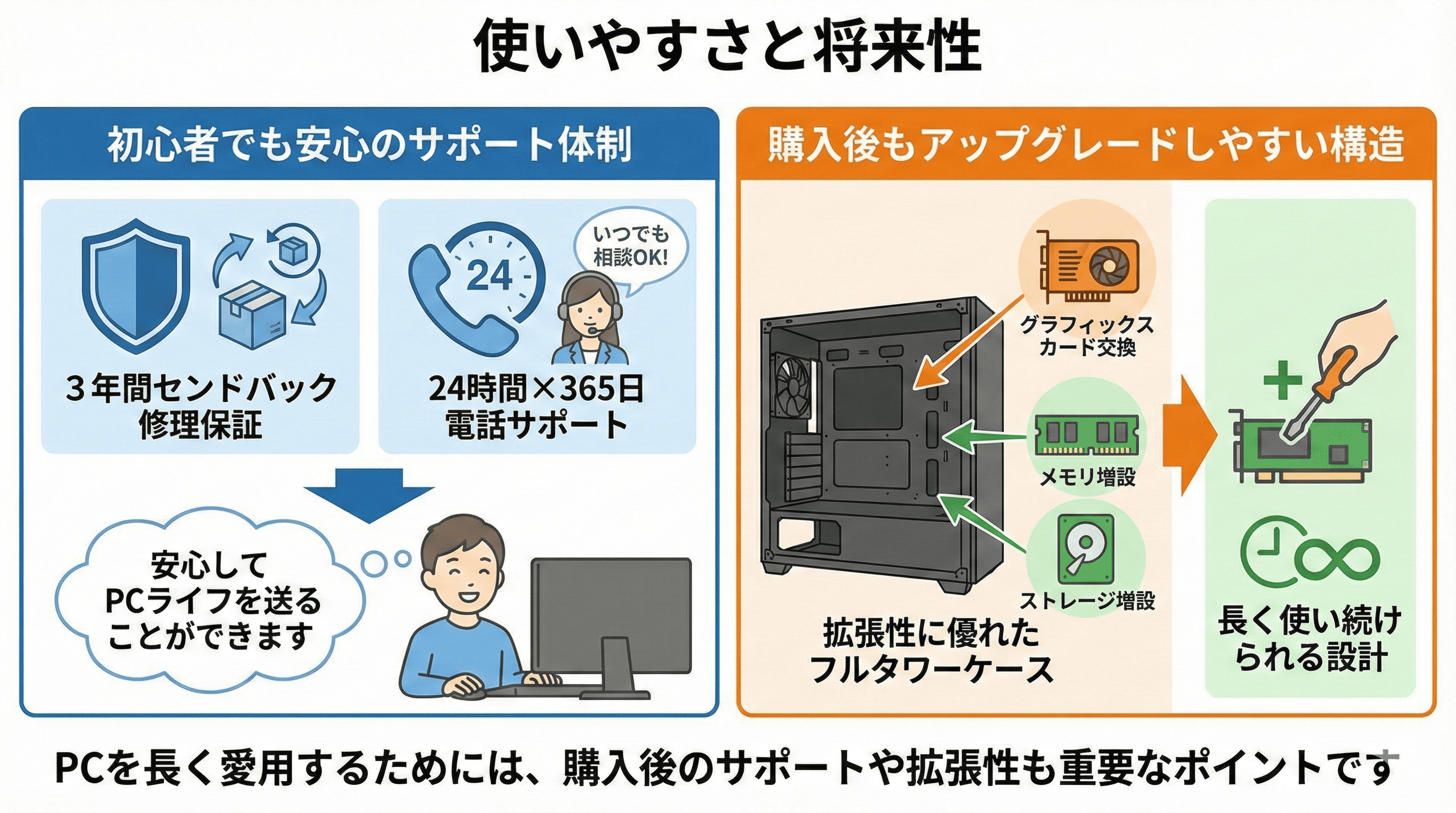 使いやすさと将来性

初心者でも安心のサポート体制

3年間センドバック修理保証

24

いつでも相談OK!

24時間×365日電話サポート

安心してPCライフを送ることができます

購入後もアップグレードしやすい構造

グラフィックスカード交換

メモリ増設

ストレージ増設

拡張性に優れたフルタワーケース

長く使い続けられる設計

PCを長く愛用するためには、購入後のサポートや拡張性も重要なポイントです